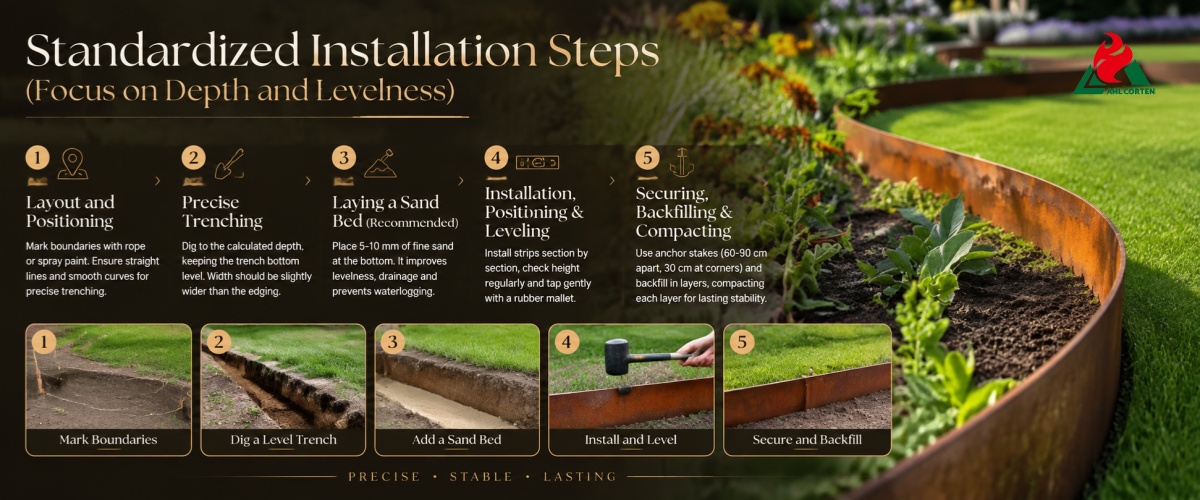 Standardized Installation Steps
(Focus on Depth and Levelness)

AHL CORTEN

1
Layout and Positioning
Mark boundaries with rope or spray paint. Ensure straight lines and smooth curves for precise trenching.

2
Precise Trenching
Dig to the calculated depth, keeping the trench bottom level. Width should be slightly wider than the edging.

3
Laying a Sand Bed (Recommended)
Place 5-10 mm of fine sand at the bottom. It improves levelness, drainage and prevents waterlogging.

4
Installation, Positioning & Leveling
Install strips section by section, check height regularly and tap gently with a rubber mallet.

5
Securing, Backfilling & Compacting
Use anchor stakes (60-90 cm apart, 30 cm at corners) and backfill in layers, compacting each layer for lasting stability.

1
Mark Boundaries

2
Dig a Level Trench

3
Add a Sand Bed

4
Install and Level

5
Secure and Backfill

PRECISE • STABLE • LASTING